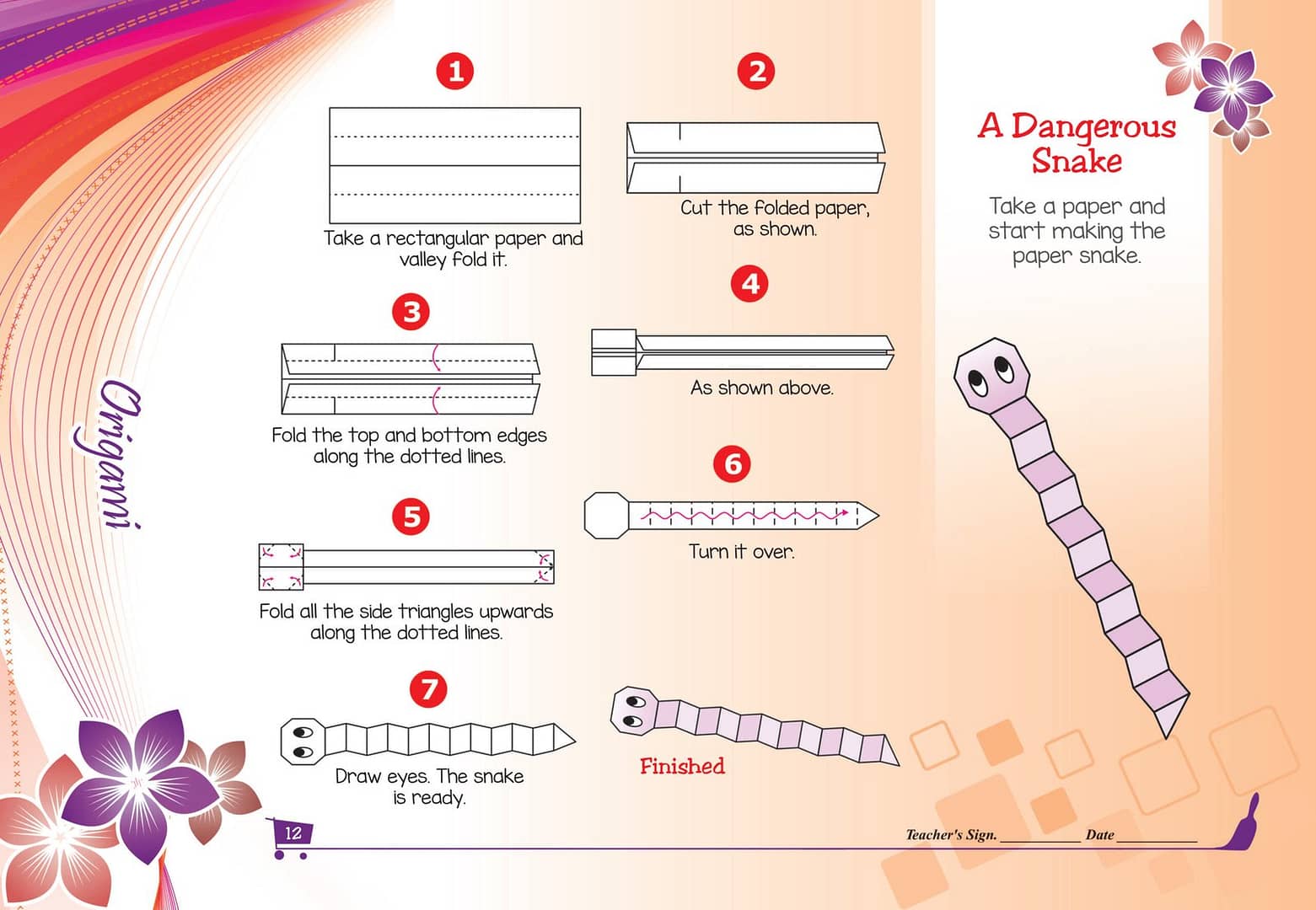 Origami

A Dangerous Snake

Take a paper and start making the paper snake.

1
Take a rectangular paper and valley fold it.

2
Cut the folded paper, as shown.

3
Fold the top and bottom edges along the dotted lines.

4
As shown above.

5
Fold all the side triangles upwards along the dotted lines.

6
Turn it over.

7
Draw eyes. The snake is ready.

Finished

12

Teacher's Sign. ___________ Date ___________