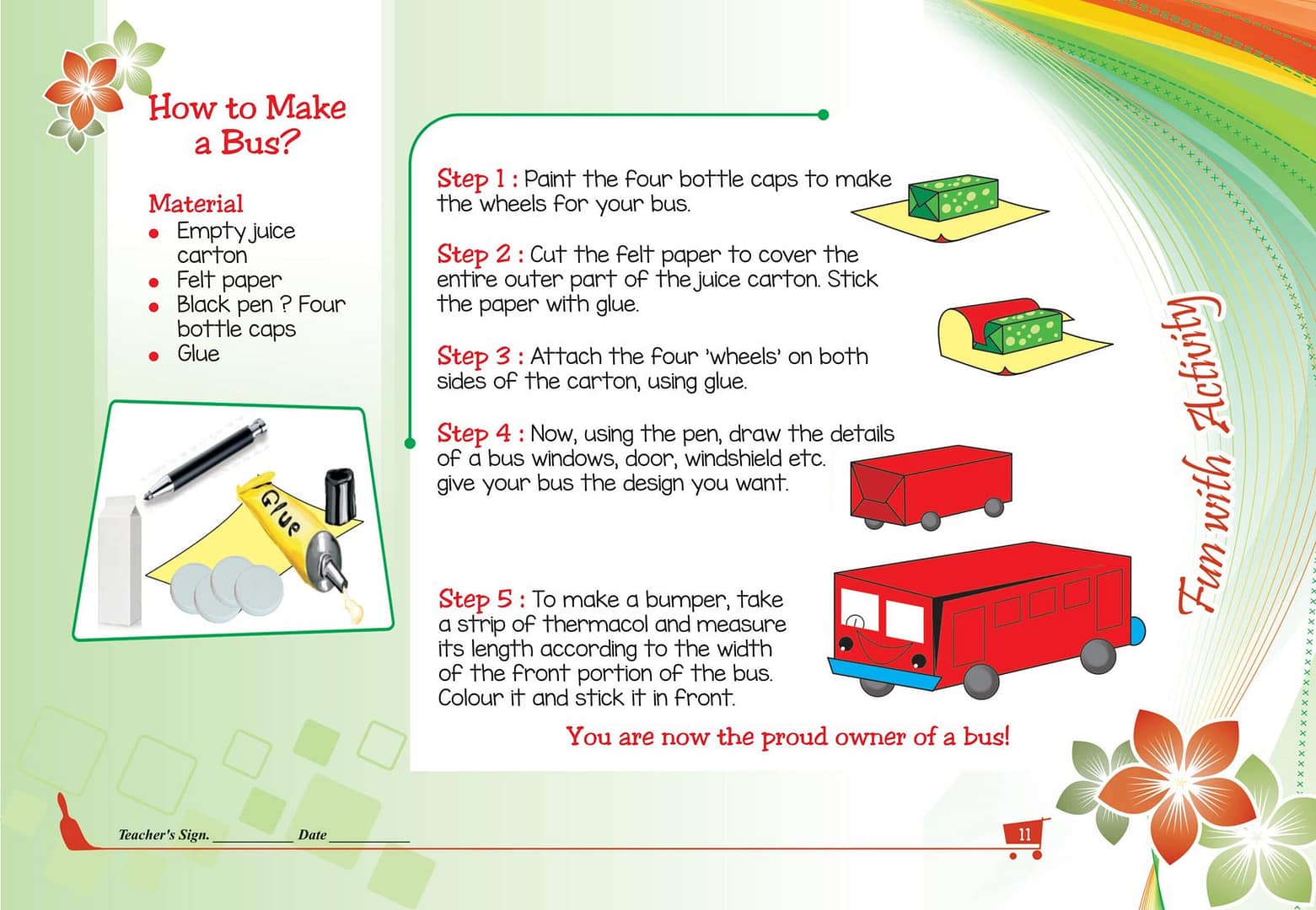 How to Make a Bus?

Material
- Empty juice carton
- Felt paper
- Black pen ? Four bottle caps
- Glue

Glue

Step 1 : Paint the four bottle caps to make the wheels for your bus.

Step 2 : Cut the felt paper to cover the entire outer part of the juice carton. Stick the paper with glue.

Step 3 : Attach the four 'wheels' on both sides of the carton, using glue.

Step 4 : Now, using the pen, draw the details of a bus windows, door, windshield etc. give your bus the design you want.

Step 5 : To make a bumper, take a strip of thermacol and measure its length according to the width of the front portion of the bus. Colour it and stick it in front.

You are now the proud owner of a bus!

Fun with Activity

Teacher's Sign. ____________ Date ____________

11